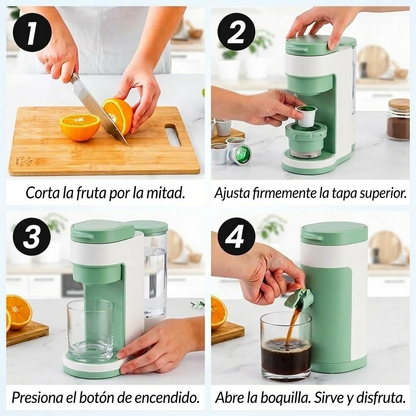 1

Corta la fruta por la mitad.

2

Ajusta firmemente la tapa superior.

3

Presiona el botón de encendido.

4

Abre la boquilla. Sirve y disfruta.