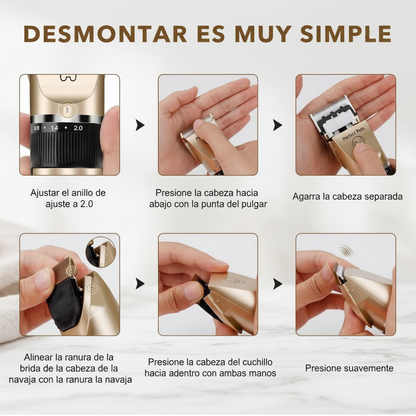 DESMONTAR ES MUY SIMPLE

0.8 · 1.4 · 2.0

Ajustar el anillo de ajuste a 2.0

Presione la cabeza hacia abajo con la punta del pulgar

Perfect Pets

Agarra la cabeza separada

Alinear la ranura de la brida de la cabeza de la navaja con la ranura la navaja

Presione la cabeza del cuchillo hacia adentro con ambas manos

Presione suavemente