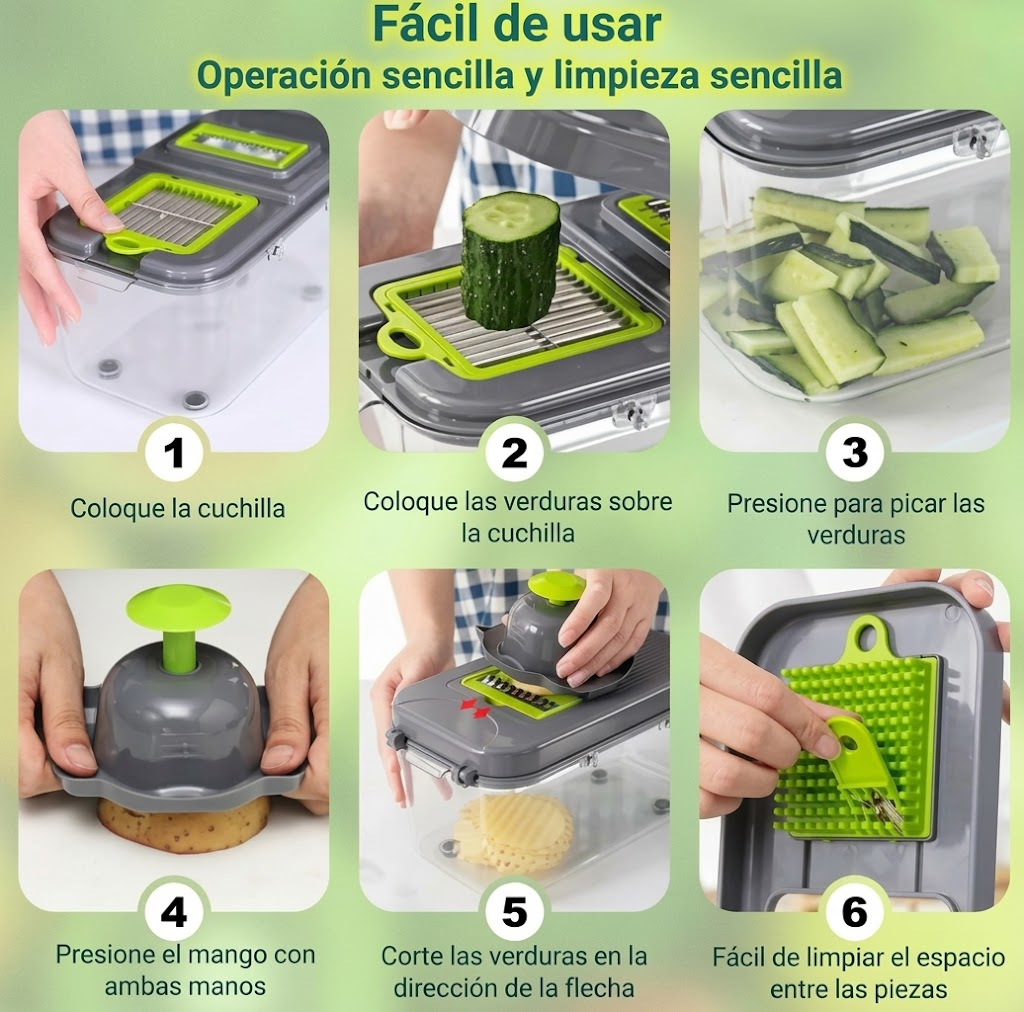 Fácil de usar
Operación sencilla y limpieza sencilla

1
Coloque la cuchilla

2
Coloque las verduras sobre la cuchilla

3
Presione para picar las verduras

4
Presione el mango con ambas manos

5
Corte las verduras en la dirección de la flecha

6
Fácil de limpiar el espacio entre las piezas