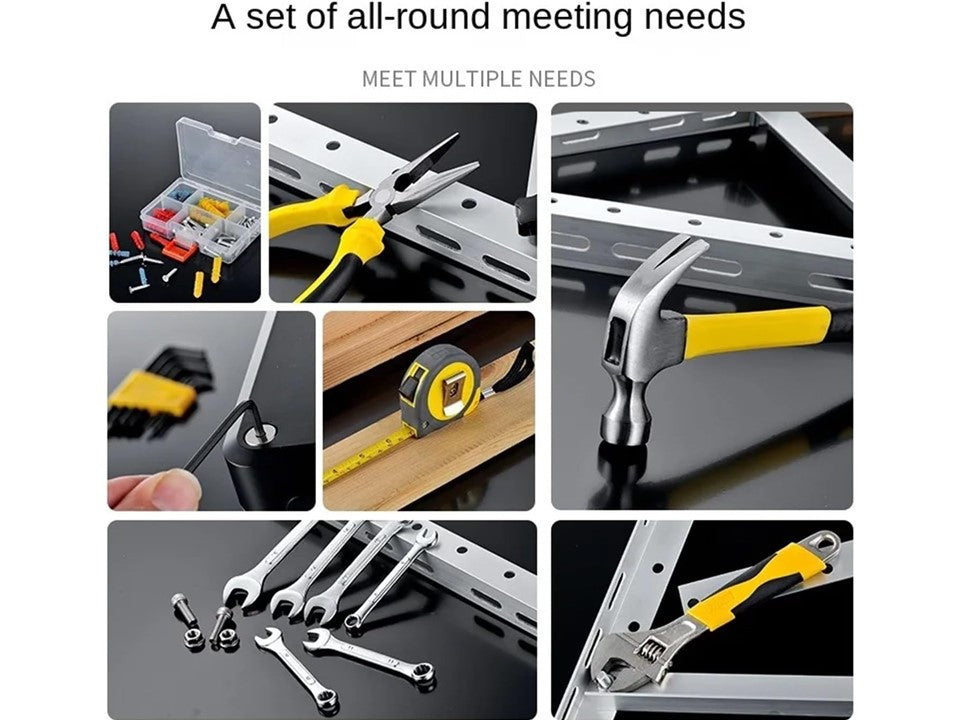 A set of all-round meeting needs

MEET MULTIPLE NEEDS