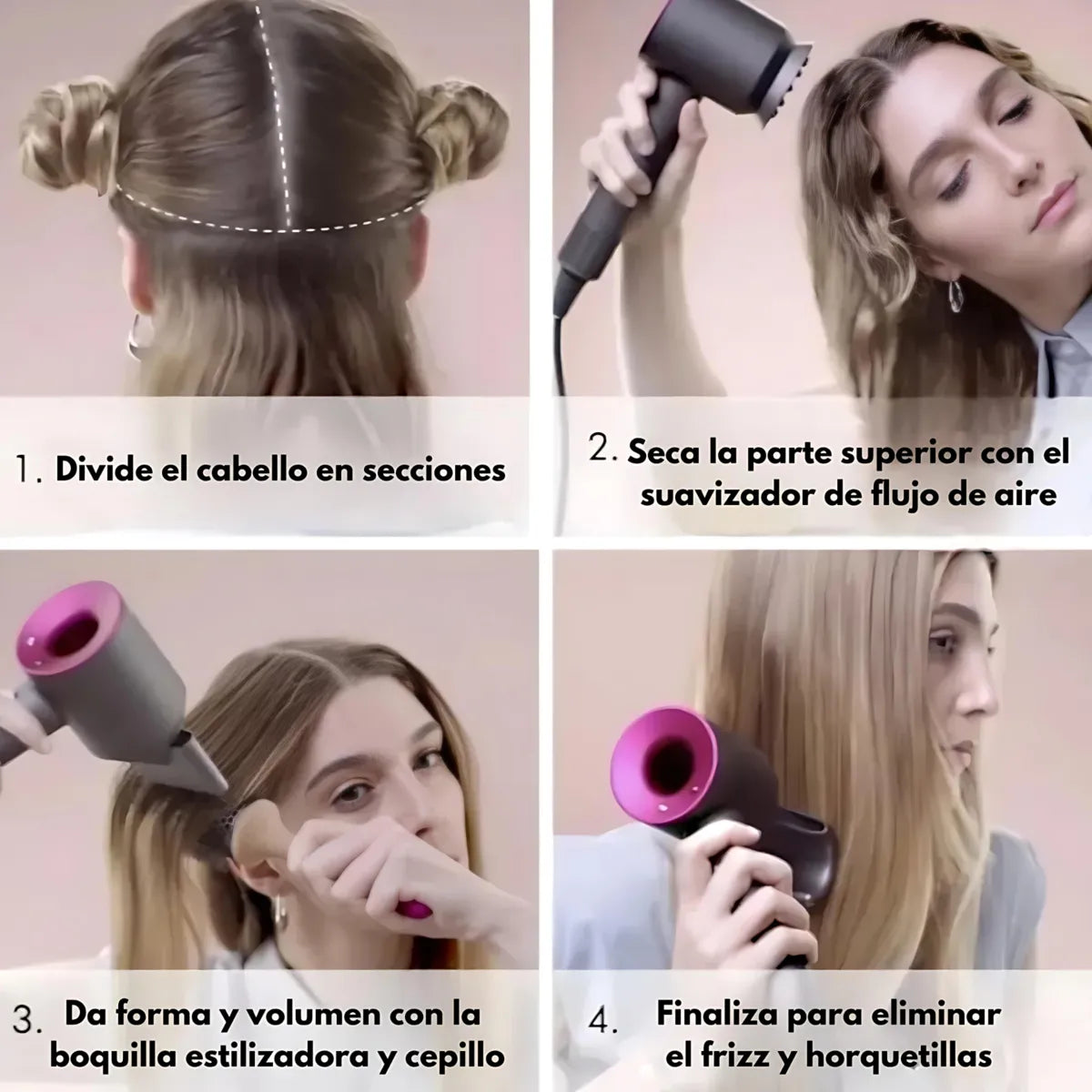 1. Divide el cabello en secciones

2. Seca la parte superior con el suavizador de flujo de aire

3. Da forma y volumen con la boquilla estilizadora y cepillo

4. Finaliza para eliminar el frizz y horquetillas