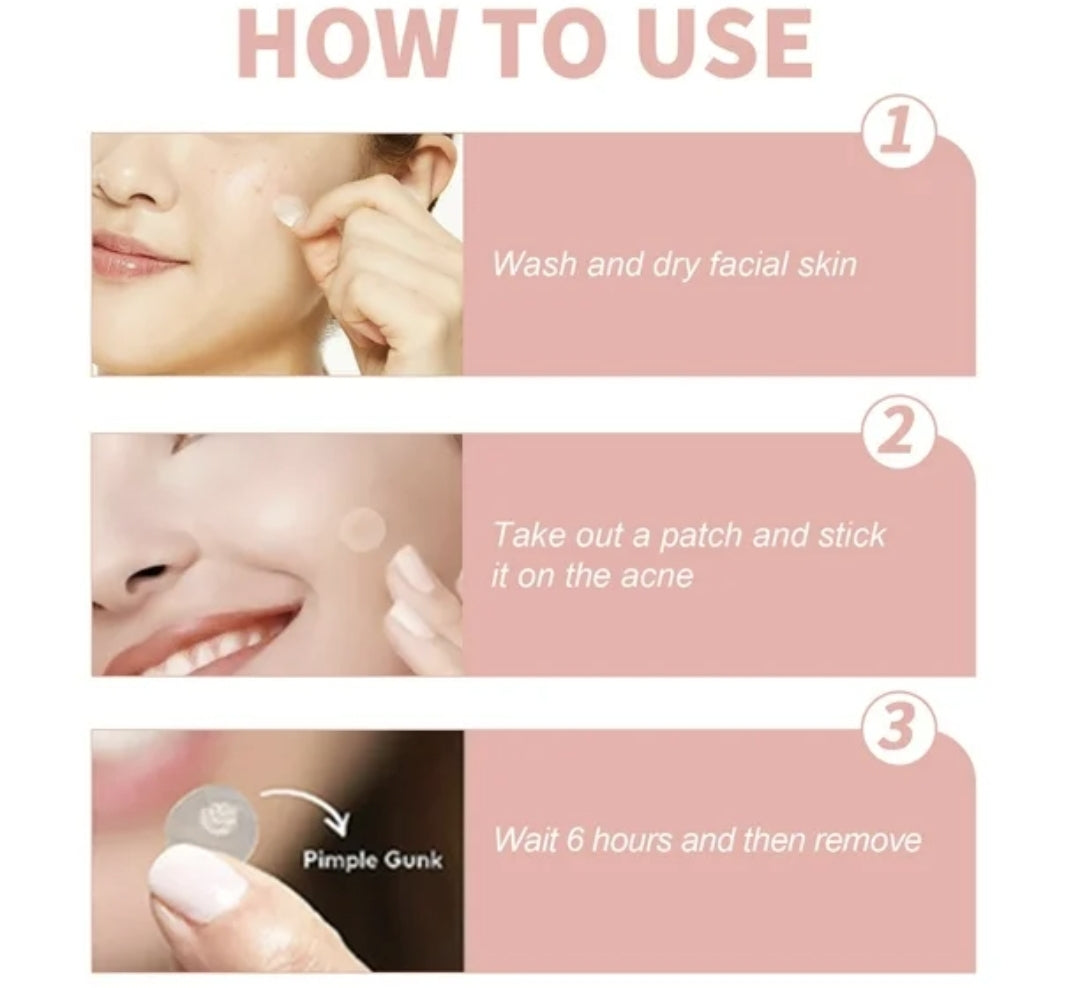 HOW TO USE

1

Wash and dry facial skin

2

Take out a patch and stick it on the acne

3

Pimple Gunk

Wait 6 hours and then remove